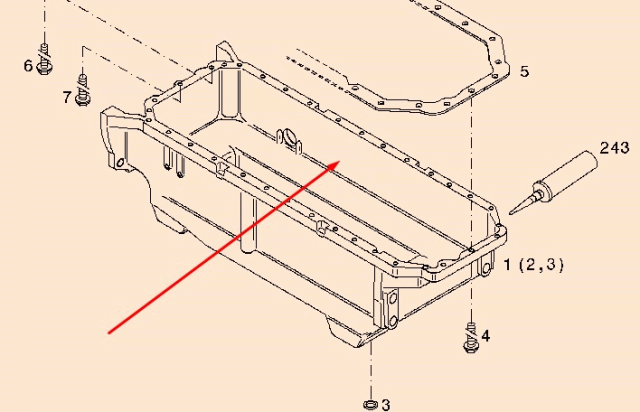 6
7
5
243
1 (2,3)
4
3